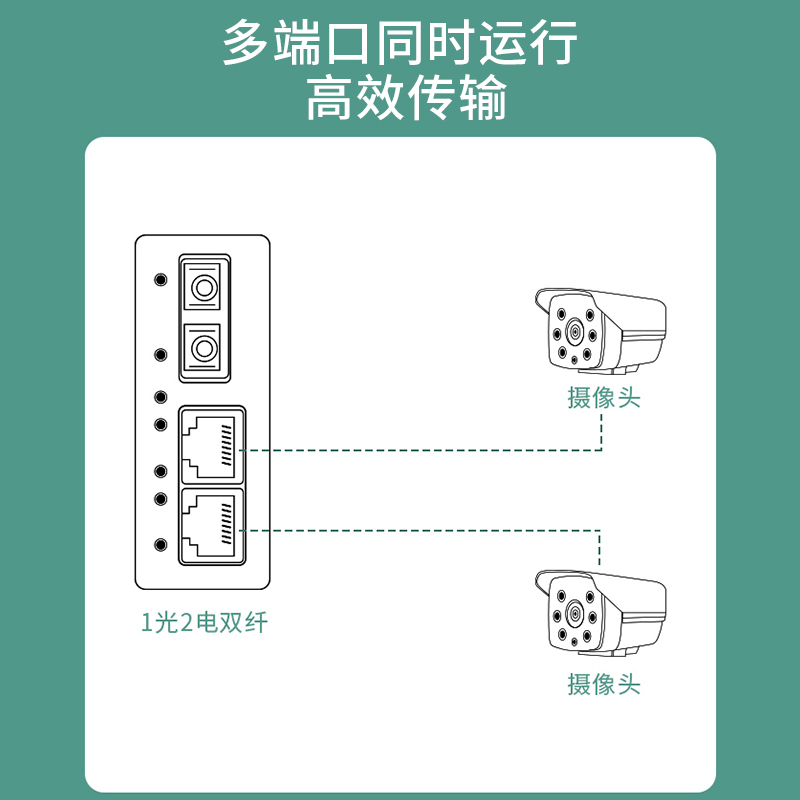 多端口同时运行
高效传输

摄像头

1光2电双纤

摄像头