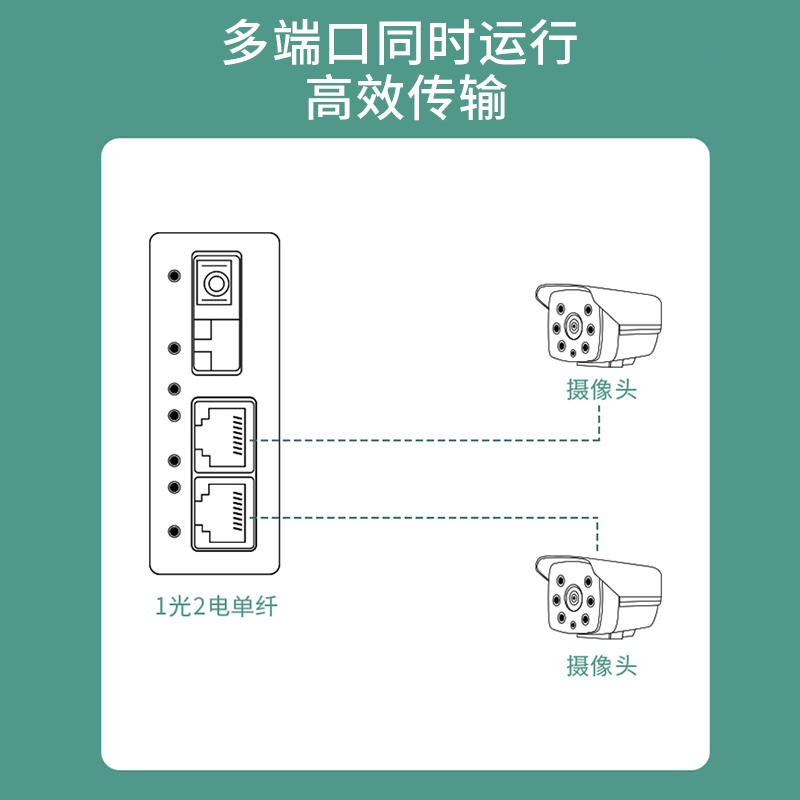 多端口同时运行
高效传输

摄像头

1光2电单纤

摄像头