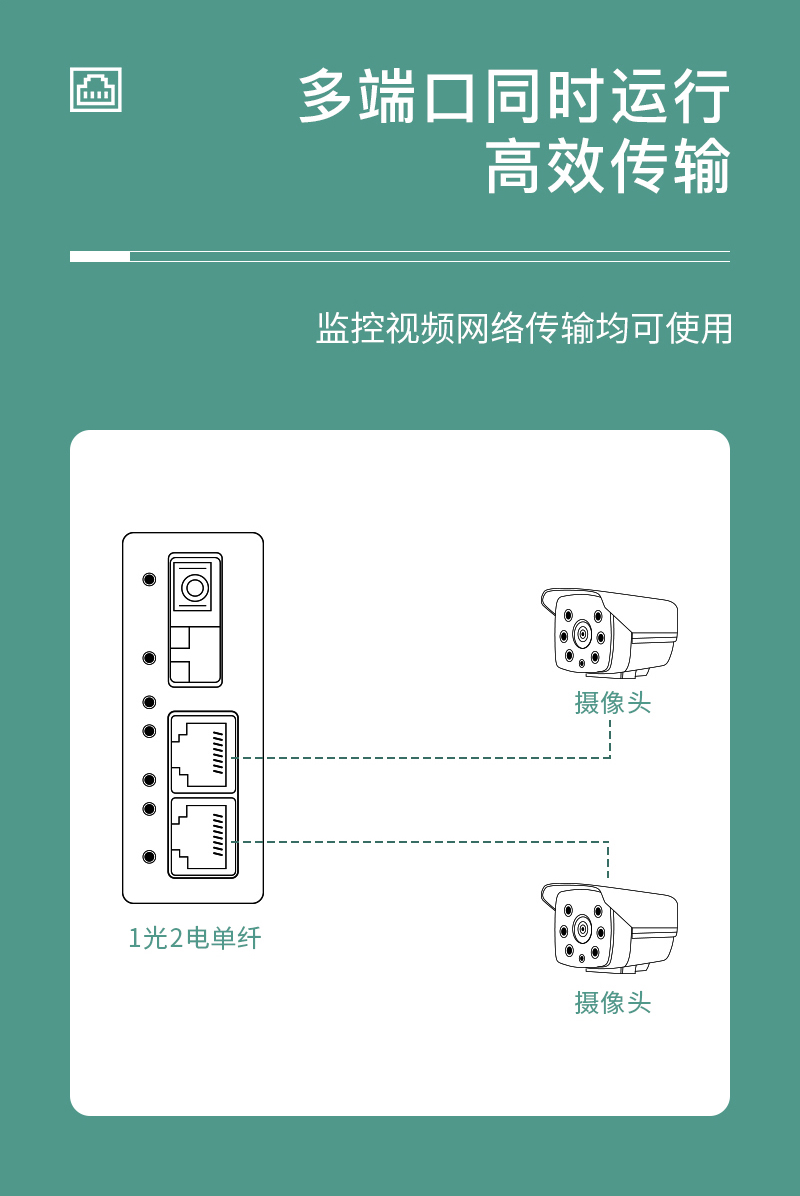 多端口同时运行
高效传输

监控视频网络传输均可使用

摄像头

1光2电单纤

摄像头