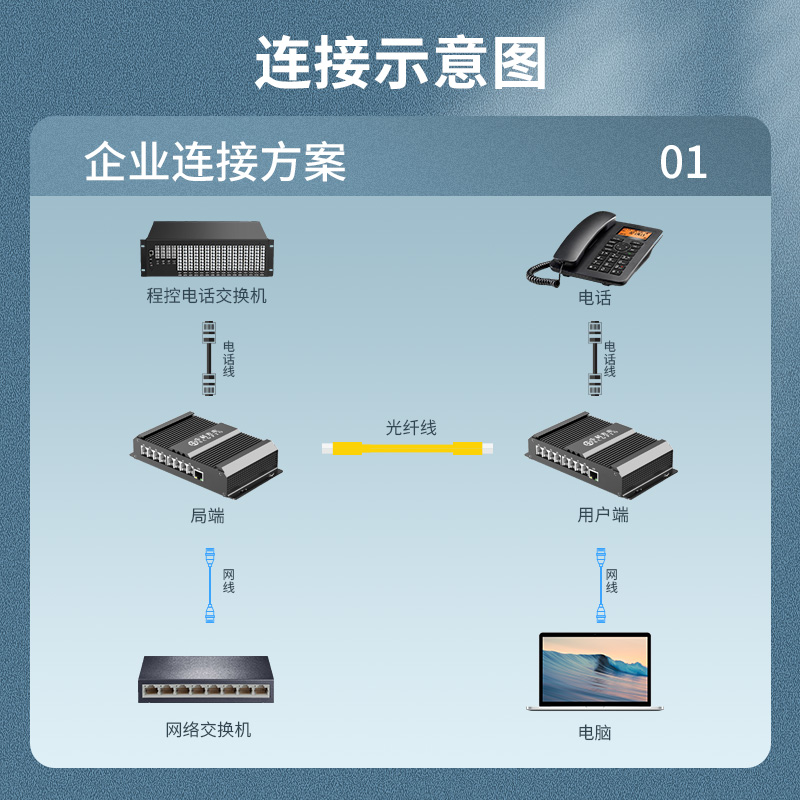 连接示意图

企业连接方案

01

程控电话交换机

电话

电话线

电话线

光纤线

局端

用户端

网线

网线

网络交换机

电脑