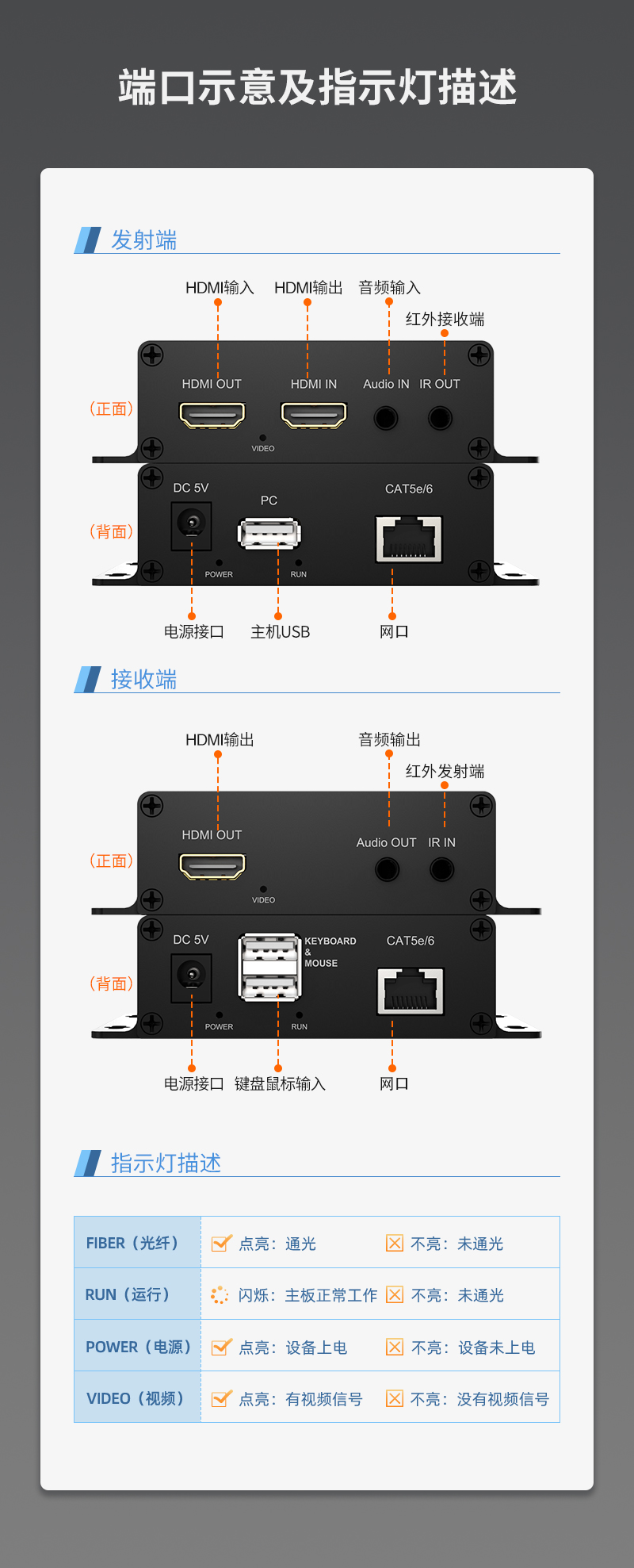 端口示意及指示灯描述

发射端

HDMI输入 HDMI输出 音频输入
红外接收端

（正面）
HDMI OUT HDMI IN Audio IN IR OUT
VIDEO

（背面）
DC 5V PC CAT5e/6
POWER RUN

电源接口 主机USB 网口

接收端

HDMI输出 音频输出
红外发射端

（正面）
HDMI OUT Audio OUT IR IN
VIDEO

（背面）
DC 5V KEYBOARD & MOUSE CAT5e/6
POWER RUN

电源接口 键盘鼠标输入 网口

指示灯描述

| FIBER（光纤） | 点亮：通光 | 不亮：未通光 |
|---|---|---|
| RUN（运行） | 闪烁：主板正常工作 | 不亮：未通光 |
| POWER（电源） | 点亮：设备上电 | 不亮：设备未上电 |
| VIDEO（视频） | 点亮：有视频信号 | 不亮：没有视频信号 |