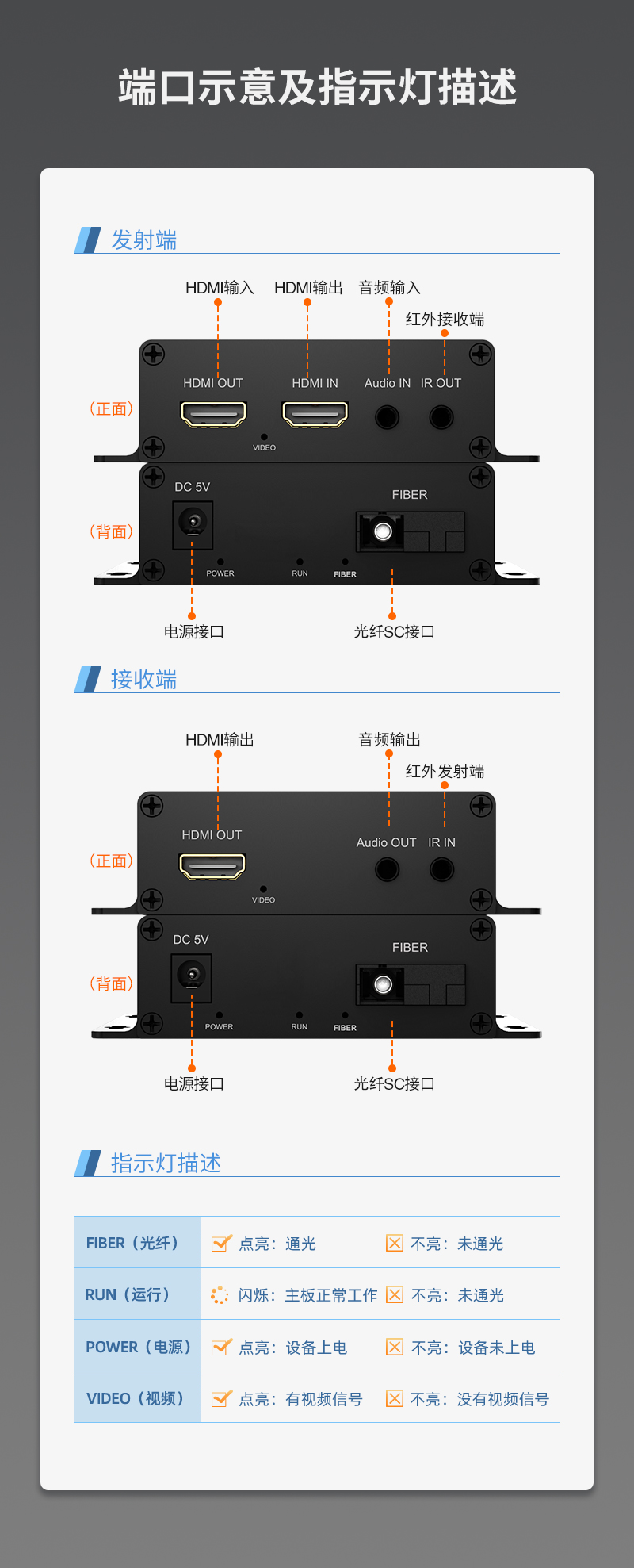 端口示意及指示灯描述

发射端

HDMI输入 HDMI输出 音频输入 红外接收端

（正面）

HDMI OUT HDMI IN Audio IN IR OUT

VIDEO

（背面）

DC 5V FIBER

POWER RUN FIBER

电源接口 光纤SC接口

接收端

HDMI输出 音频输出 红外发射端

（正面）

HDMI OUT Audio OUT IR IN

VIDEO

（背面）

DC 5V FIBER

POWER RUN FIBER

电源接口 光纤SC接口

指示灯描述

| FIBER（光纤） | 点亮：通光 | 不亮：未通光 |
|---|---|---|
| RUN（运行） | 闪烁：主板正常工作 | 不亮：未通光 |
| POWER（电源） | 点亮：设备上电 | 不亮：设备未上电 |
| VIDEO（视频） | 点亮：有视频信号 | 不亮：没有视频信号 |