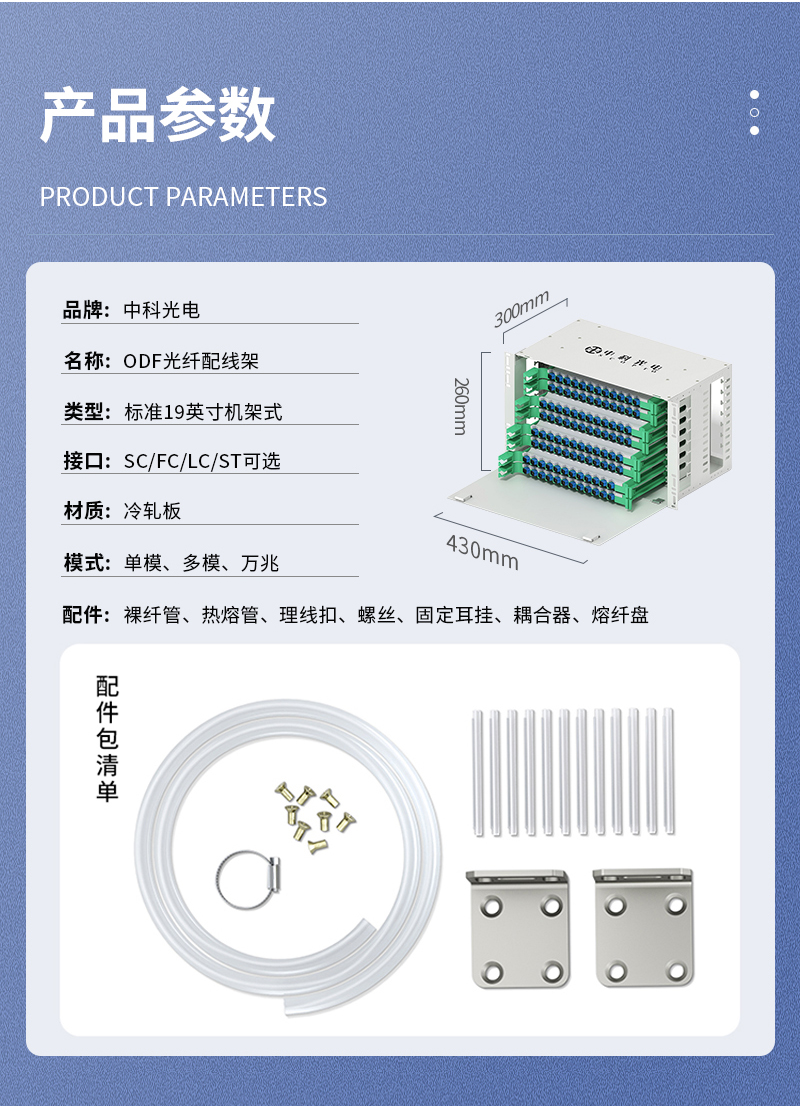 产品参数

PRODUCT PARAMETERS

品牌：中科光电

名称：ODF光纤配线架

类型：标准19英寸机架式

接口：SC/FC/LC/ST可选

材质：冷轧板

模式：单模、多模、万兆

配件：裸纤管、热熔管、理线扣、螺丝、固定耳挂、耦合器、熔纤盘

300mm

260mm

430mm

中科光电

配件包清单