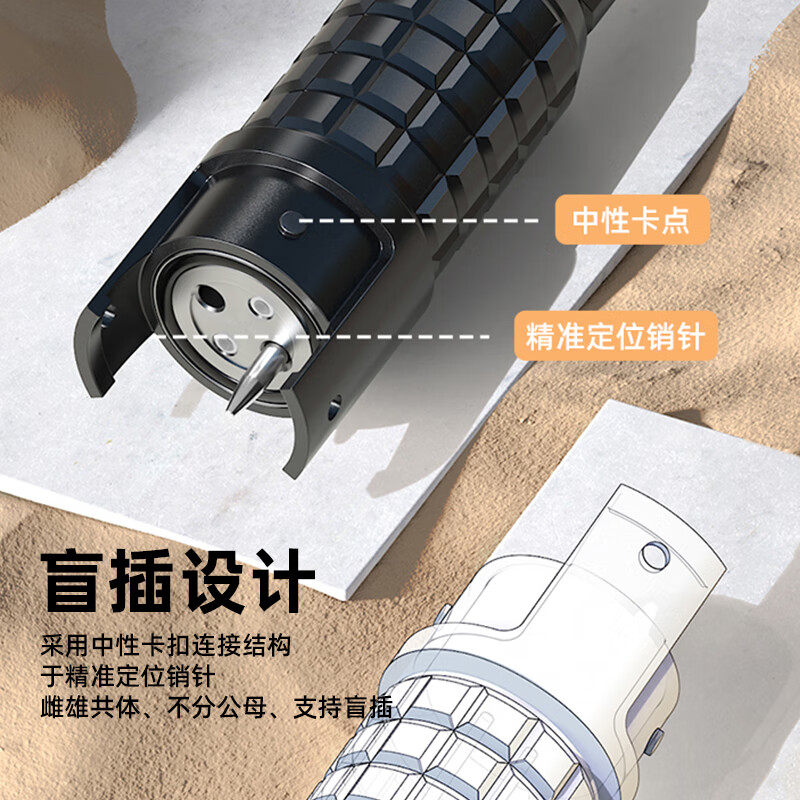 中性卡点

精准定位销针

盲插设计

采用中性卡扣连接结构
于精准定位销针
雌雄共体、不分公母、支持盲插