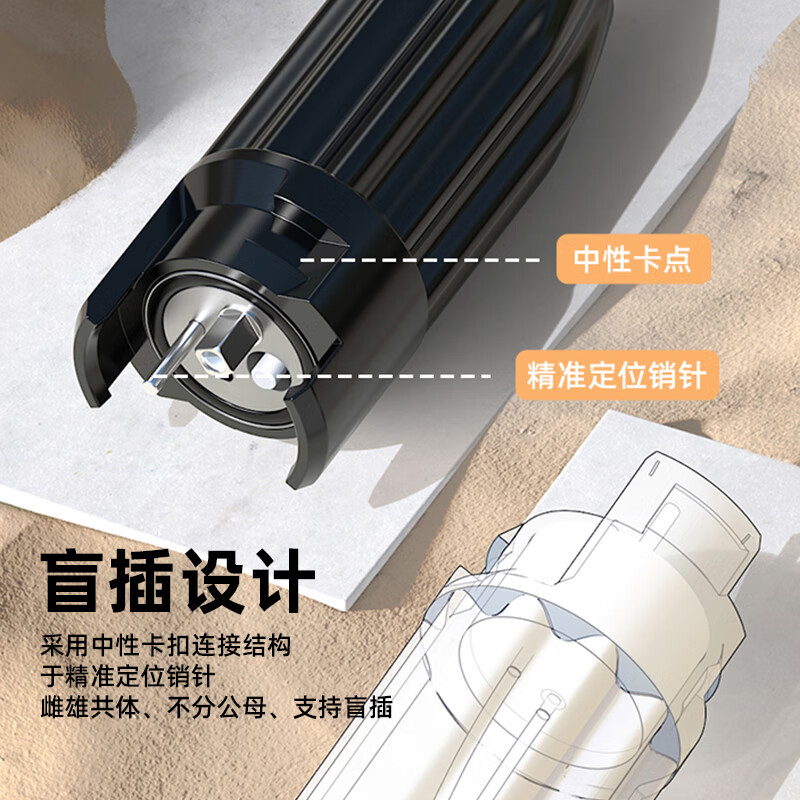 中性卡点

精准定位销针

盲插设计

采用中性卡扣连接结构
于精准定位销针
雌雄共体、不分公母、支持盲插